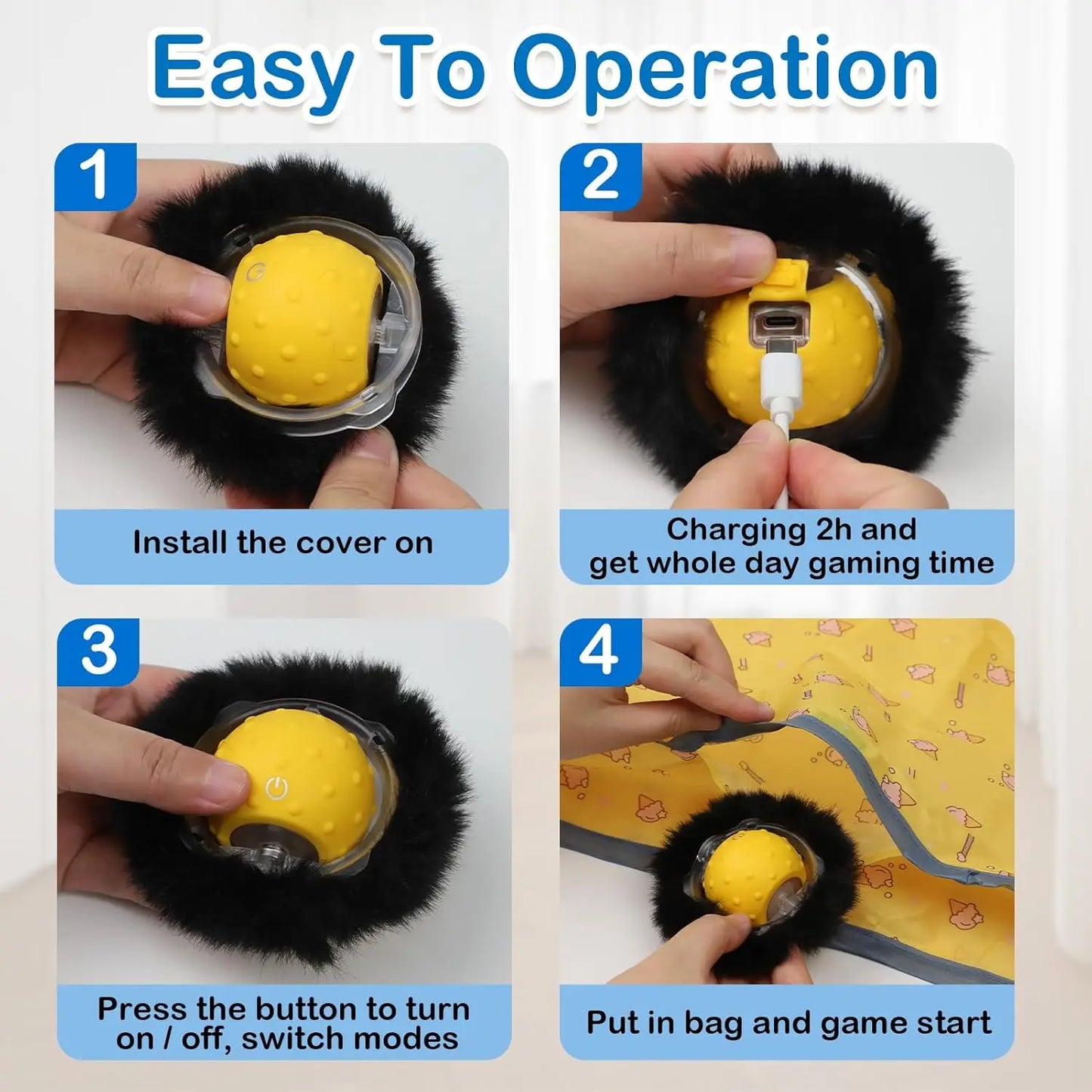 Easy To Operation

1

Install the cover on

2

Charging 2h and get whole day gaming time

3

Press the button to turn on / off, switch modes

4

Put in bag and game start