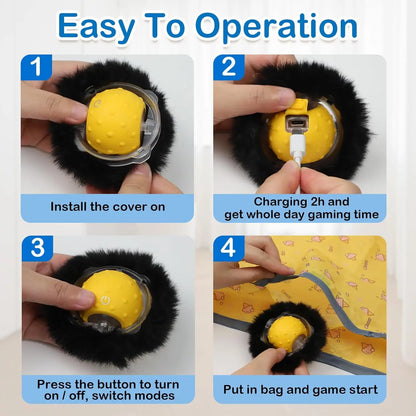 Easy To Operation

1

Install the cover on

2

Charging 2h and get whole day gaming time

3

Press the button to turn on / off, switch modes

4

Put in bag and game start