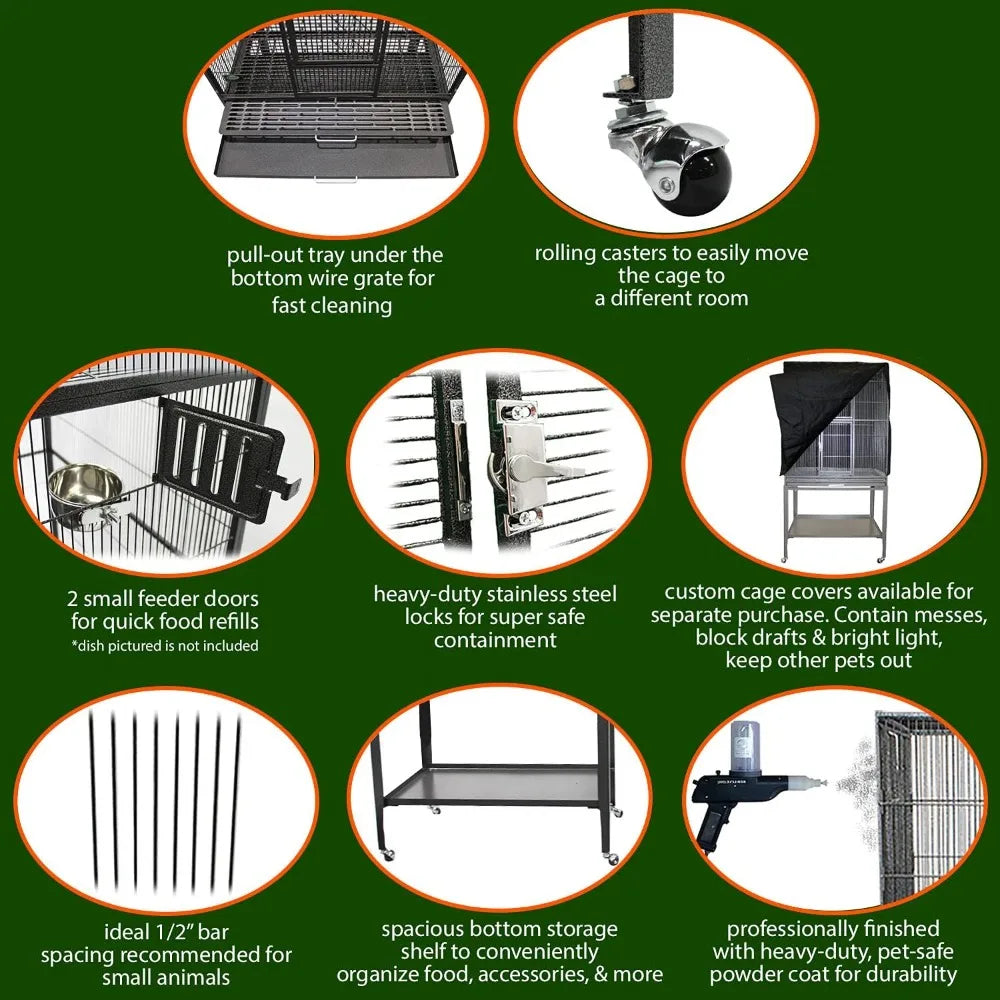 pull-out tray under the bottom wire grate for fast cleaning

rolling casters to easily move the cage to a different room

2 small feeder doors for quick food refills
*dish pictured is not included

heavy-duty stainless steel locks for super safe containment

custom cage covers available for separate purchase. Contain messes, block drafts & bright light, keep other pets out

ideal 1/2" bar spacing recommended for small animals

spacious bottom storage shelf to conveniently organize food, accessories, & more

professionally finished with heavy-duty, pet-safe powder coat for durability