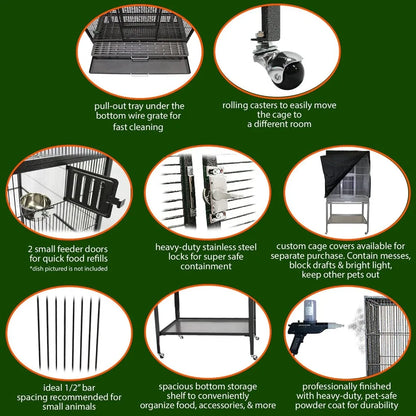 pull-out tray under the bottom wire grate for fast cleaning

rolling casters to easily move the cage to a different room

2 small feeder doors for quick food refills
*dish pictured is not included

heavy-duty stainless steel locks for super safe containment

custom cage covers available for separate purchase. Contain messes, block drafts & bright light, keep other pets out

ideal 1/2" bar spacing recommended for small animals

spacious bottom storage shelf to conveniently organize food, accessories, & more

professionally finished with heavy-duty, pet-safe powder coat for durability