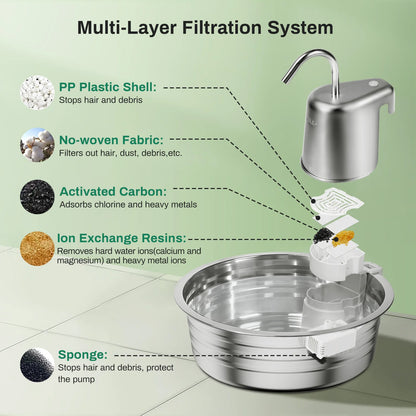 Multi-Layer Filtration System

PP Plastic Shell:
Stops hair and debris

No-woven Fabric:
Filters out hair, dust, debris,etc.

Activated Carbon:
Adsorbs chlorine and heavy metals

Ion Exchange Resins:
Removes hard water ions(calcium and magnesium) and heavy metal ions

Sponge:
Stops hair and debris, protect the pump