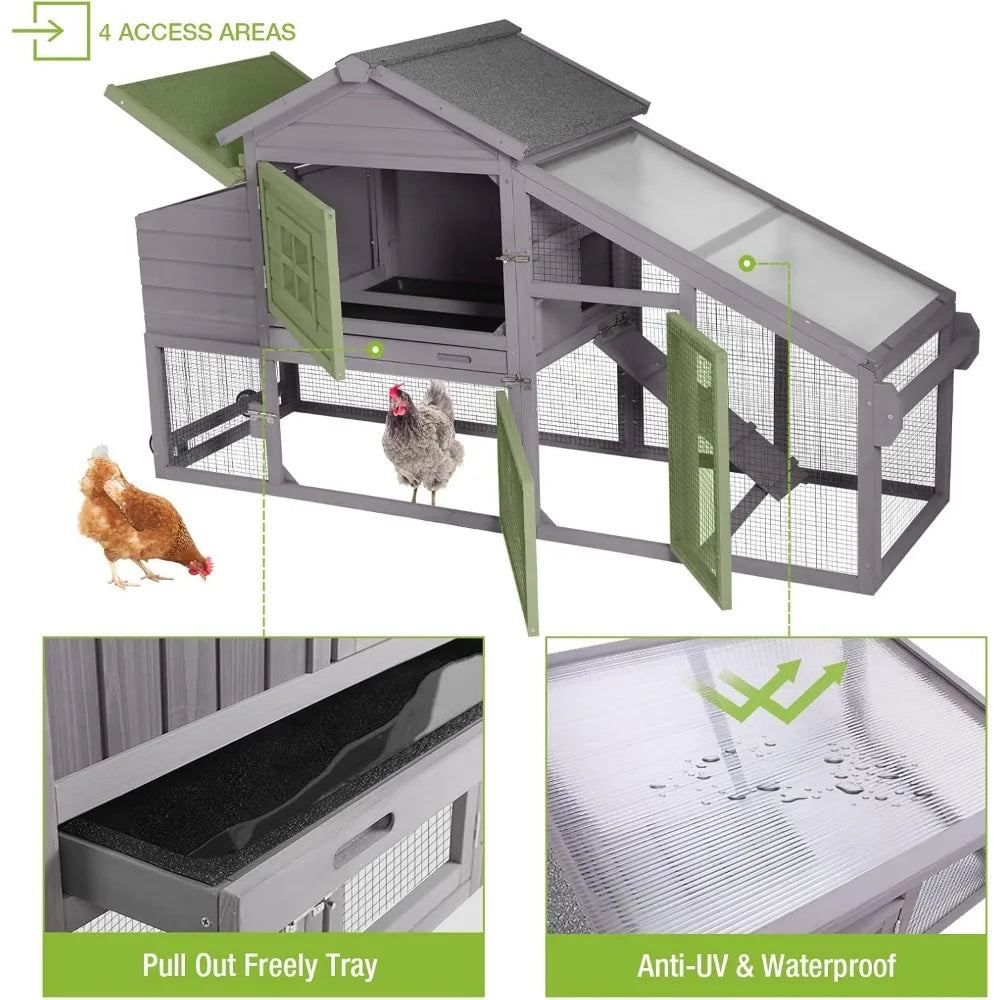 4 ACCESS AREAS

Pull Out Freely Tray

Anti-UV & Waterproof