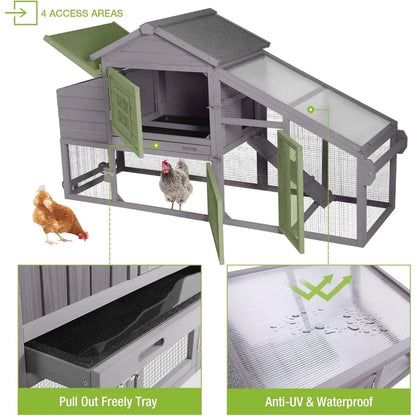 4 ACCESS AREAS

Pull Out Freely Tray

Anti-UV & Waterproof