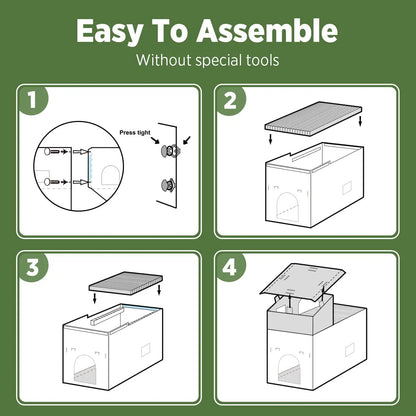 Easy To Assemble

Without special tools

1

Press tight

2

3

4